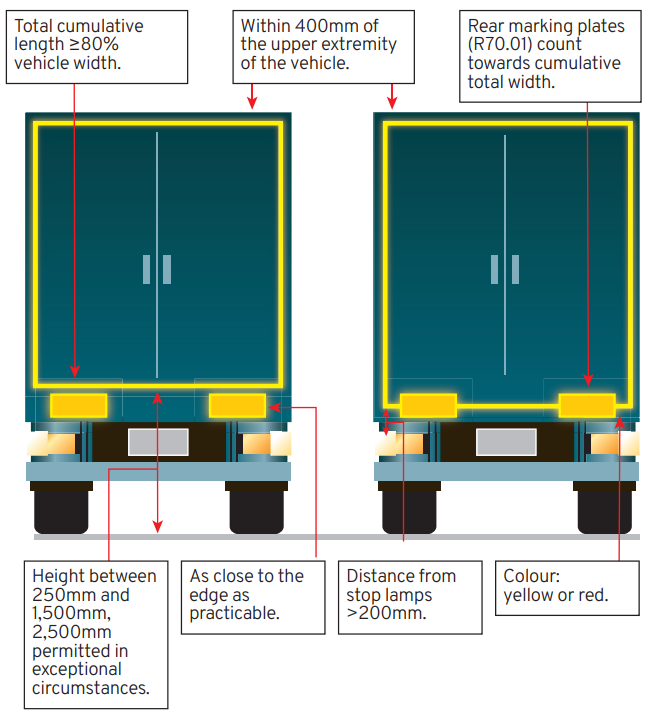 Total cumulative length ≥80% vehicle width.

Within 400mm of the upper extremity of the vehicle.

Rear marking plates (R70.01) count towards cumulative total width.

Height between 250mm and 1,500mm, 2,500mm permitted in exceptional circumstances.

As close to the edge as practicable.

Distance from stop lamps >200mm.

Colour: yellow or red.