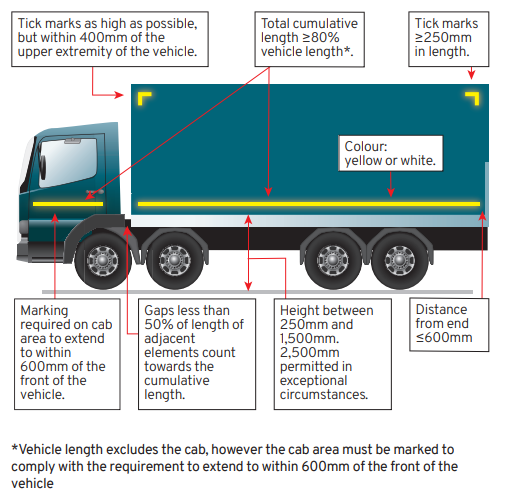 Tick marks as high as possible, but within 400mm of the upper extremity of the vehicle.

Total cumulative length ≥80% vehicle length*.

Tick marks ≥250mm in length.

Colour: yellow or white.

Marking required on cab area to extend to within 600mm of the front of the vehicle.

Gaps less than 50% of length of adjacent elements count towards the cumulative length.

Height between 250mm and 1,500mm. 2,500mm permitted in exceptional circumstances.

Distance from end ≤600mm

*Vehicle length excludes the cab, however the cab area must be marked to comply with the requirement to extend to within 600mm of the front of the vehicle